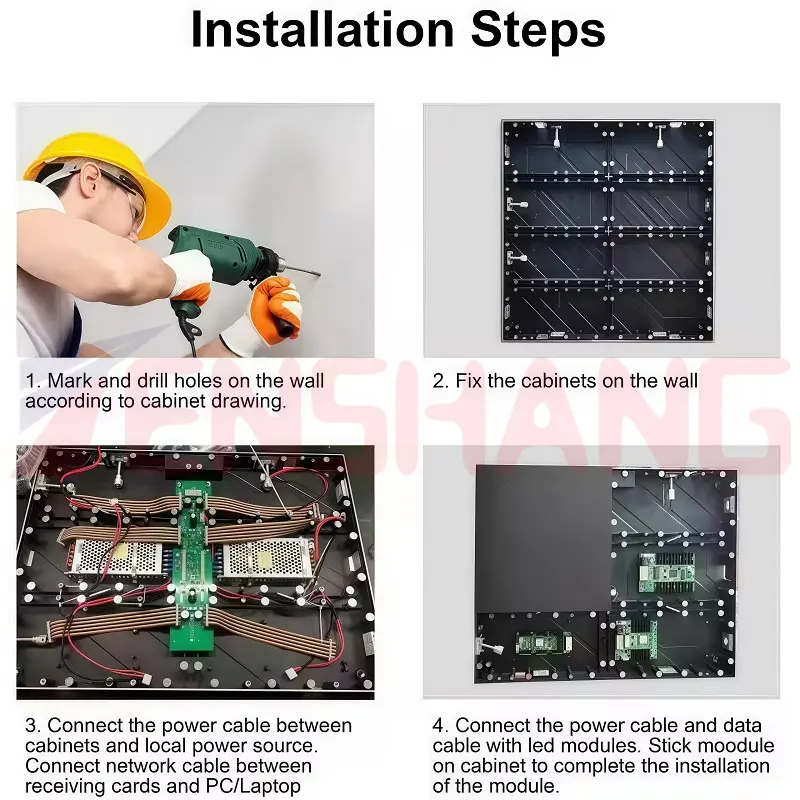 Installation Steps

1. Mark and drill holes on the wall according to cabinet drawing.

2. Fix the cabinets on the wall

ZENSHANG

3. Connect the power cable between cabinets and local power source. Connect network cable between receiving cards and PC/Laptop

4. Connect the power cable and data cable with led modules. Stick moodule on cabinet to complete the installation of the module.